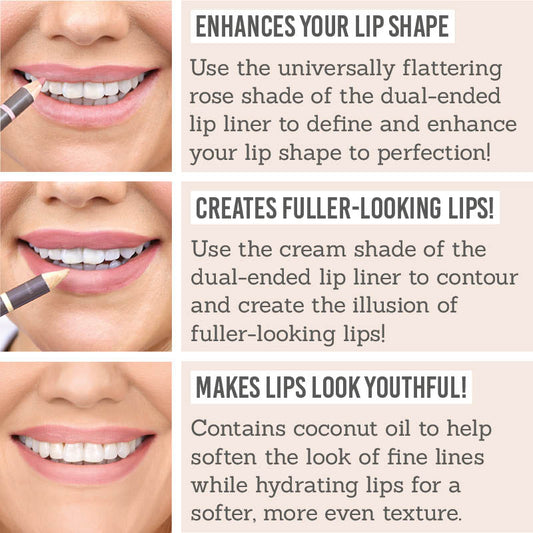 ENHANCES YOUR LIP SHAPE

Use the universally flattering rose shade of the dual-ended lip liner to define and enhance your lip shape to perfection!

CREATES FULLER-LOOKING LIPS!

Use the cream shade of the dual-ended lip liner to contour and create the illusion of fuller-looking lips!

MAKES LIPS LOOK YOUTHFUL!

Contains coconut oil to help soften the look of fine lines while hydrating lips for a softer, more even texture.