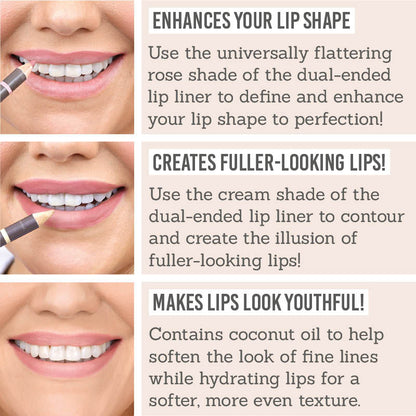 ENHANCES YOUR LIP SHAPE

Use the universally flattering rose shade of the dual-ended lip liner to define and enhance your lip shape to perfection!

CREATES FULLER-LOOKING LIPS!

Use the cream shade of the dual-ended lip liner to contour and create the illusion of fuller-looking lips!

MAKES LIPS LOOK YOUTHFUL!

Contains coconut oil to help soften the look of fine lines while hydrating lips for a softer, more even texture.